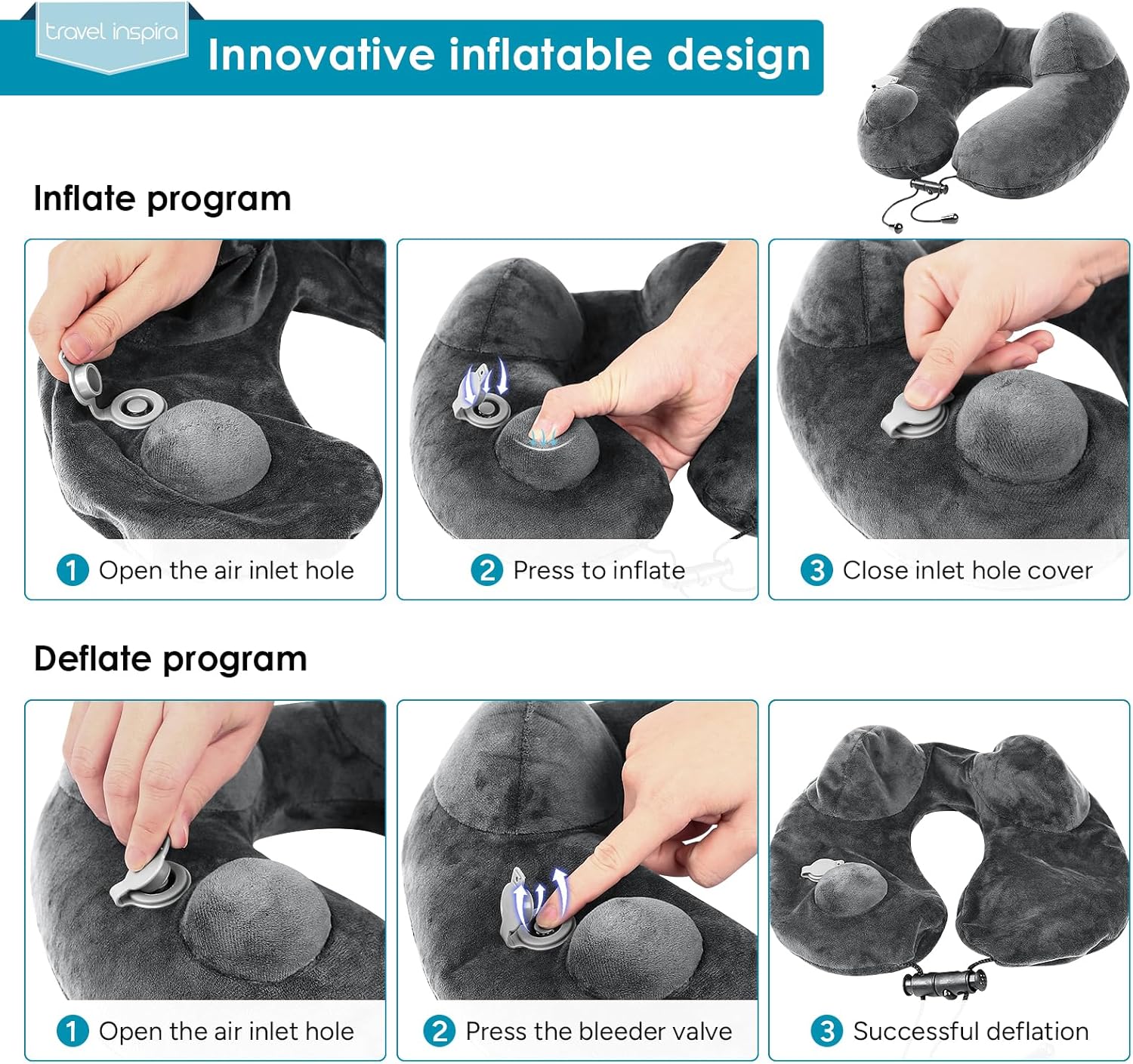 travel inspira

Innovative inflatable design

Inflate program

1 Open the air inlet hole

2 Press to inflate

3 Close inlet hole cover

Deflate program

1 Open the air inlet hole

2 Press the bleeder valve

3 Successful deflation