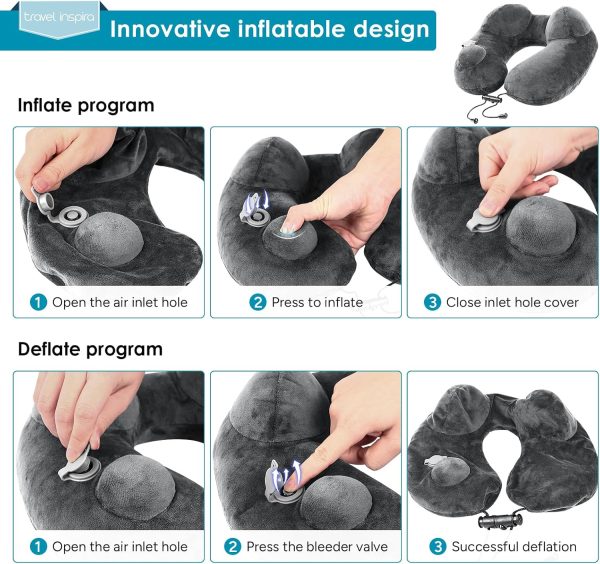 travel inspira

Innovative inflatable design

Inflate program

1 Open the air inlet hole

2 Press to inflate

3 Close inlet hole cover

Deflate program

1 Open the air inlet hole

2 Press the bleeder valve

3 Successful deflation